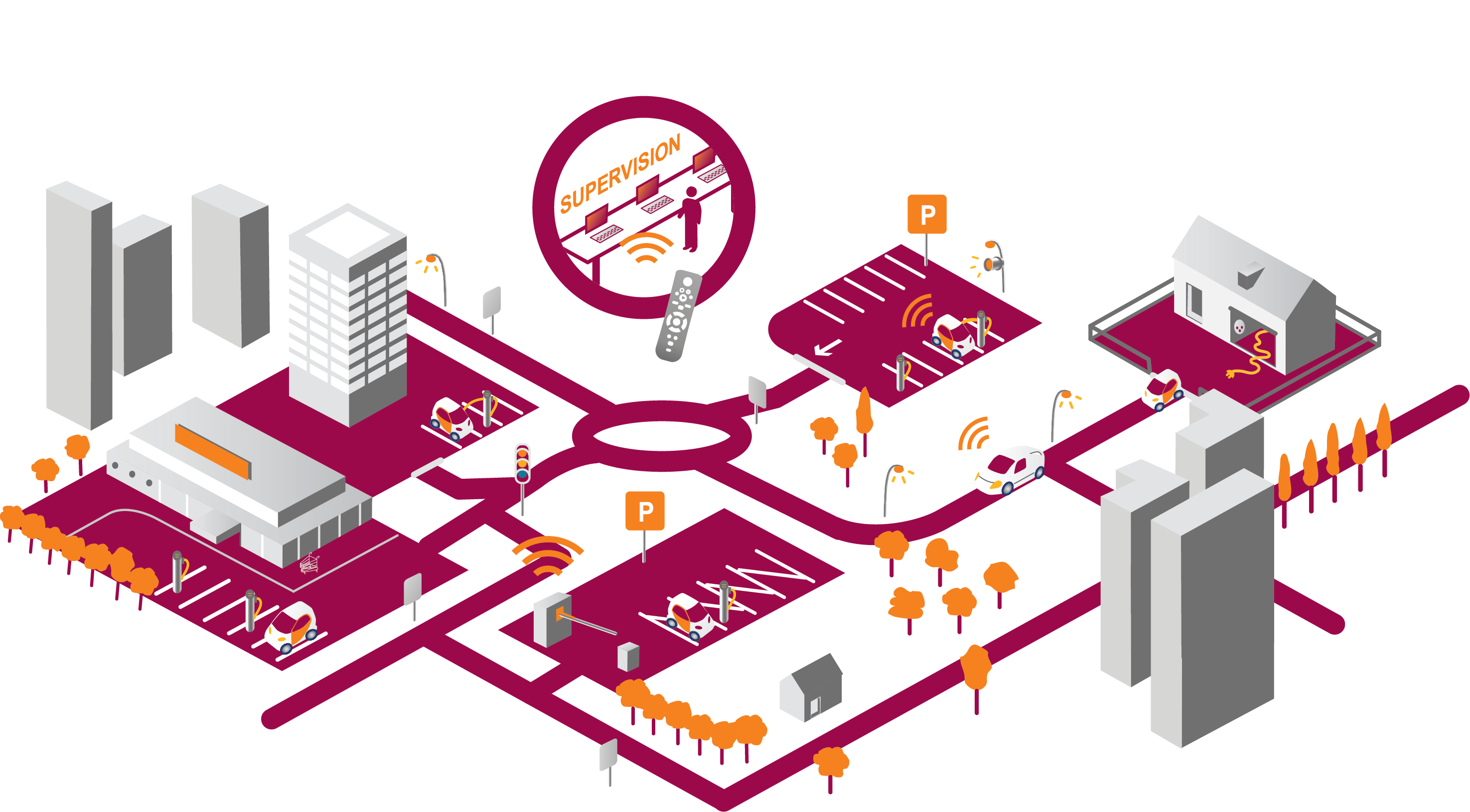 SUPERVISION

P

P